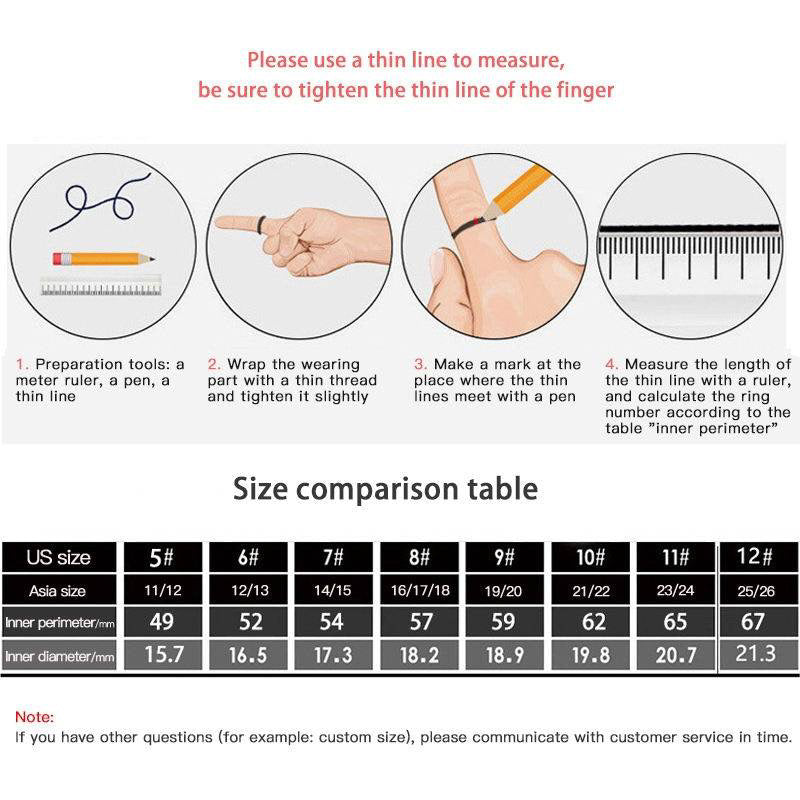 Please use a thin line to measure,
be sure to tighten the thin line of the finger

1. Preparation tools: a meter ruler, a pen, a thin line

2. Wrap the wearing part with a thin thread and tighten it slightly

3. Make a mark at the place where the thin lines meet with a pen

4. Measure the length of the thin line with a ruler, and calculate the ring number according to the table "inner perimeter"

Size comparison table

| US size | 5# | 6# | 7# | 8# | 9# | 10# | 11# | 12# |
|---|---|---|---|---|---|---|---|---|
| Asia size | 11/12 | 12/13 | 14/15 | 16/17/18 | 19/20 | 21/22 | 23/24 | 25/26 |
| Inner perimeter/mm | 49 | 52 | 54 | 57 | 59 | 62 | 65 | 67 |
| Inner diameter/mm | 15.7 | 16.5 | 17.3 | 18.2 | 18.9 | 19.8 | 20.7 | 21.3 |

Note:
If you have other questions (for example: custom size), please communicate with customer service in time.